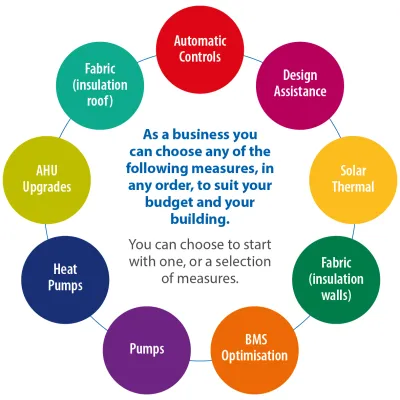 Automatic Controls

Design Assistance

Solar Thermal

Fabric (insulation walls)

BMS Optimisation

Pumps

Heat Pumps

AHU Upgrades

Fabric (insulation roof)

As a business you can choose any of the following measures, in any order, to suit your budget and your building.

You can choose to start with one, or a selection of measures.